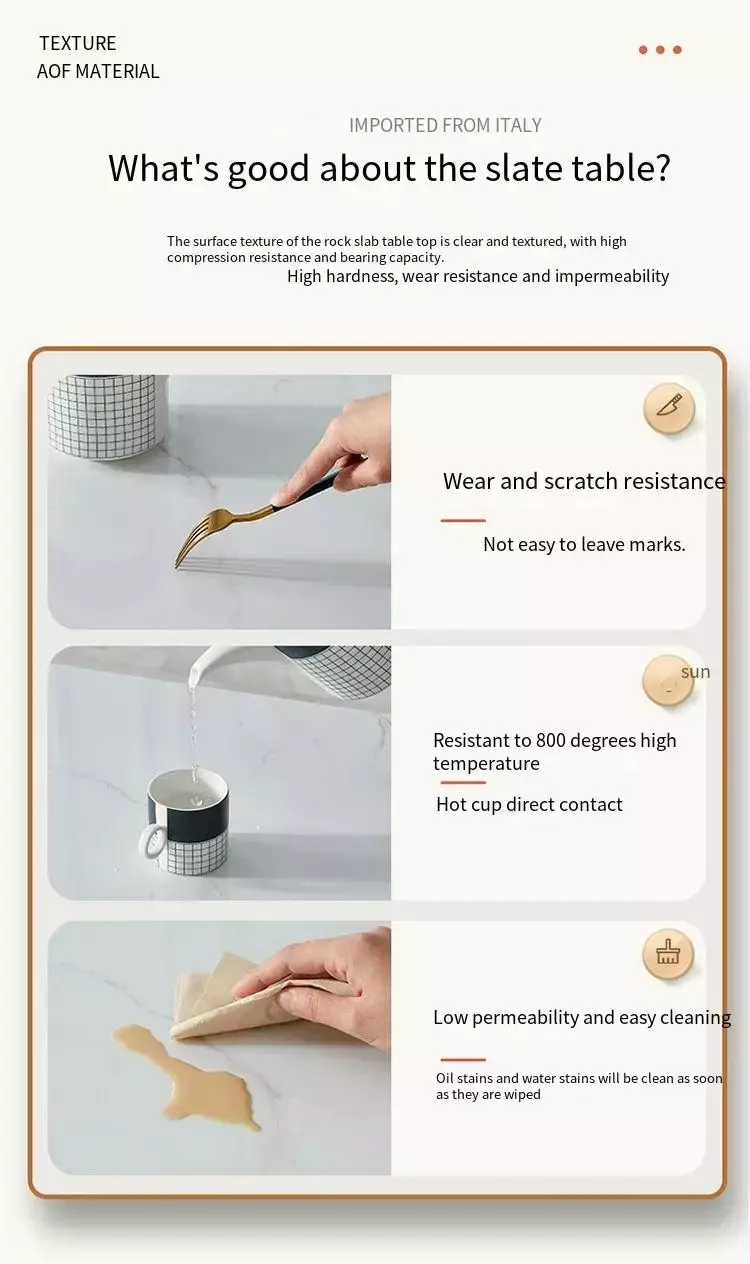 TEXTURE
AOF MATERIAL

IMPORTED FROM ITALY

What's good about the slate table?

The surface texture of the rock slab table top is clear and textured, with high compression resistance and bearing capacity.
High hardness, wear resistance and impermeability

Wear and scratch resistance

Not easy to leave marks.

sun

Resistant to 800 degrees high temperature

Hot cup direct contact

Low permeability and easy cleaning

Oil stains and water stains will be clean as soon as they are wiped